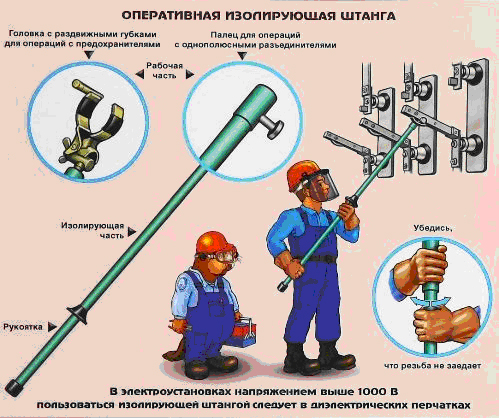 ОПЕРАТИВНАЯ ИЗОЛИРУЮЩАЯ ШТАНГА

Головка с раздвижными губками для операций с предохранителями

Палец для операций с однополюсными разъединителями

Рабочая часть

Изолирующая часть

Рукоятка

Убедись,

что резьба не заедает

В электроустановках напряжением выше 1000 В пользоваться изолирующей штангой следует в диэлектрических перчатках